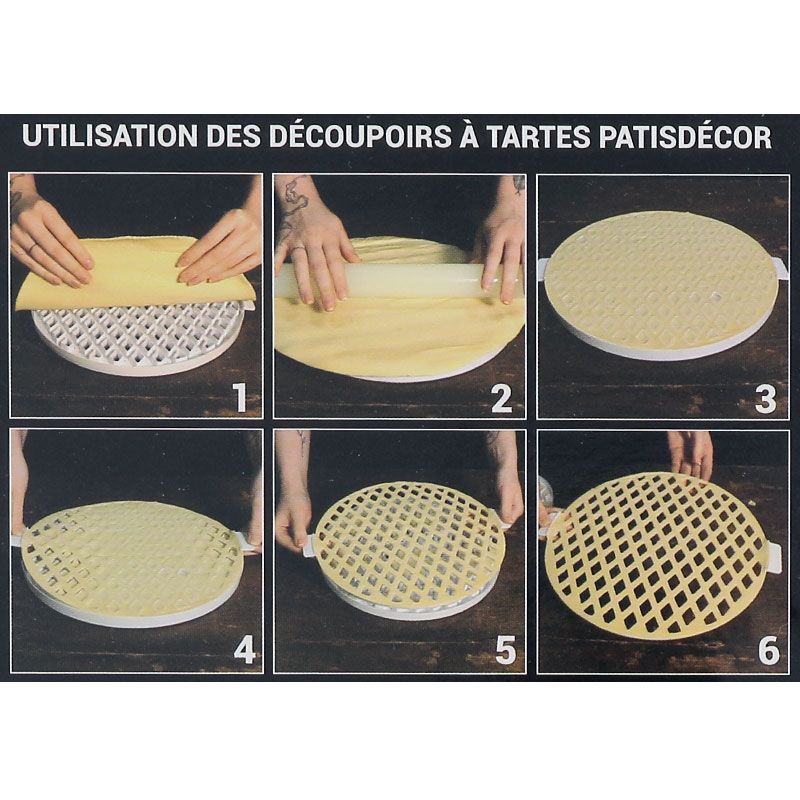 UTILISATION DES DÉCOUPOIRS À TARTES PATISDÉCOR

1

2

3

4

5

6